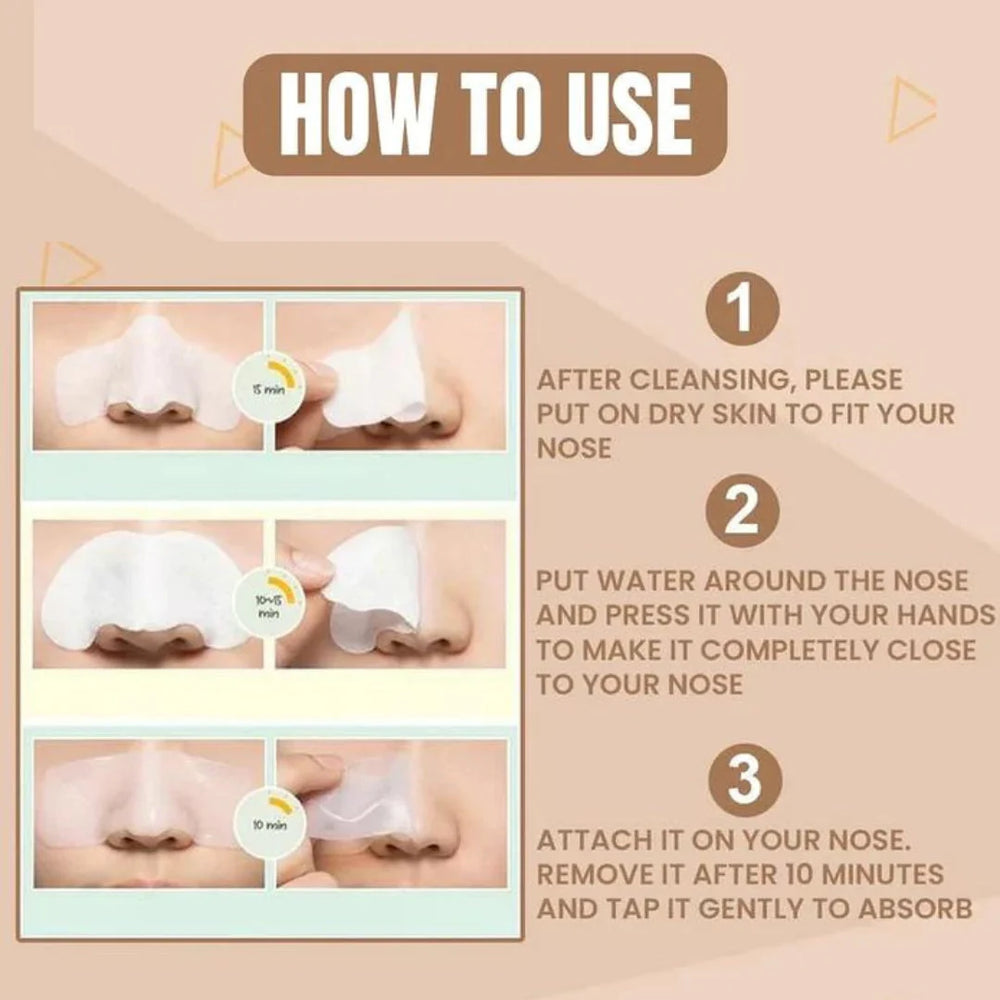 HOW TO USE

15 min

10~15 min

10 min

1

AFTER CLEANSING, PLEASE PUT ON DRY SKIN TO FIT YOUR NOSE

2

PUT WATER AROUND THE NOSE AND PRESS IT WITH YOUR HANDS TO MAKE IT COMPLETELY CLOSE TO YOUR NOSE

3

ATTACH IT ON YOUR NOSE. REMOVE IT AFTER 10 MINUTES AND TAP IT GENTLY TO ABSORB