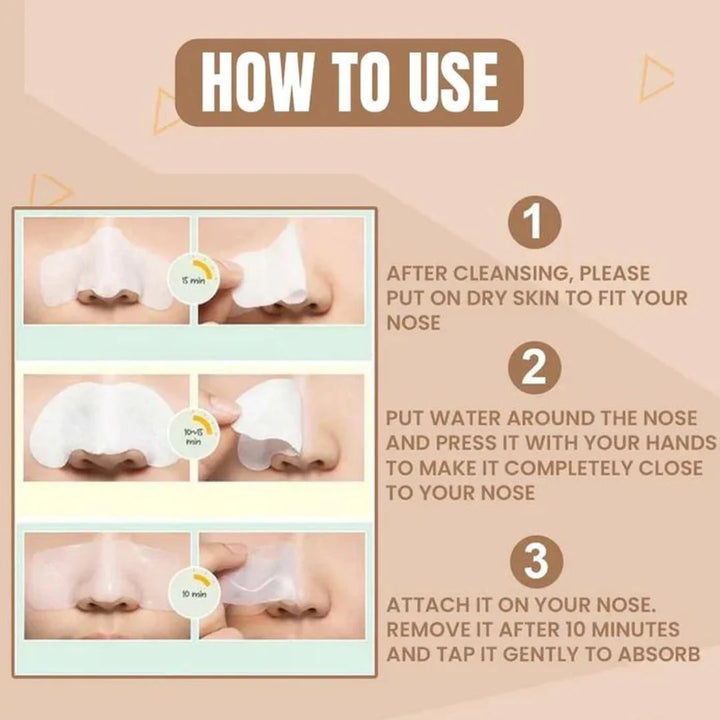 HOW TO USE

15 min

10~15 min

10 min

1

AFTER CLEANSING, PLEASE PUT ON DRY SKIN TO FIT YOUR NOSE

2

PUT WATER AROUND THE NOSE AND PRESS IT WITH YOUR HANDS TO MAKE IT COMPLETELY CLOSE TO YOUR NOSE

3

ATTACH IT ON YOUR NOSE. REMOVE IT AFTER 10 MINUTES AND TAP IT GENTLY TO ABSORB